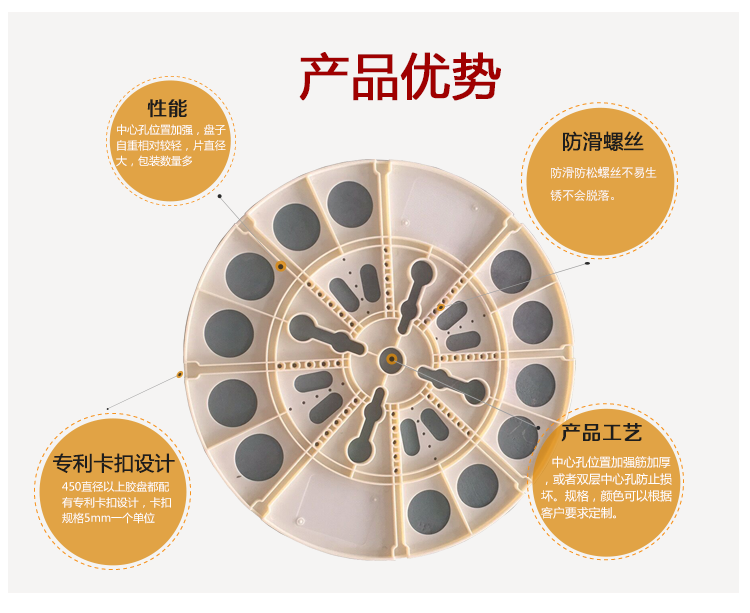 产品优势

性能
中心孔位置加强，盘子自重相对较轻，片直径大，包装数量多

防滑螺丝
防滑防松螺丝不易生锈不会脱落。

专利卡扣设计
450直径以上胶盘都配有专利卡扣设计，卡扣规格5mm一个单位

产品工艺
中心孔位置加强筋加厚，或者双层中心孔防止损坏。规格，颜色可以根据客户要求定制。