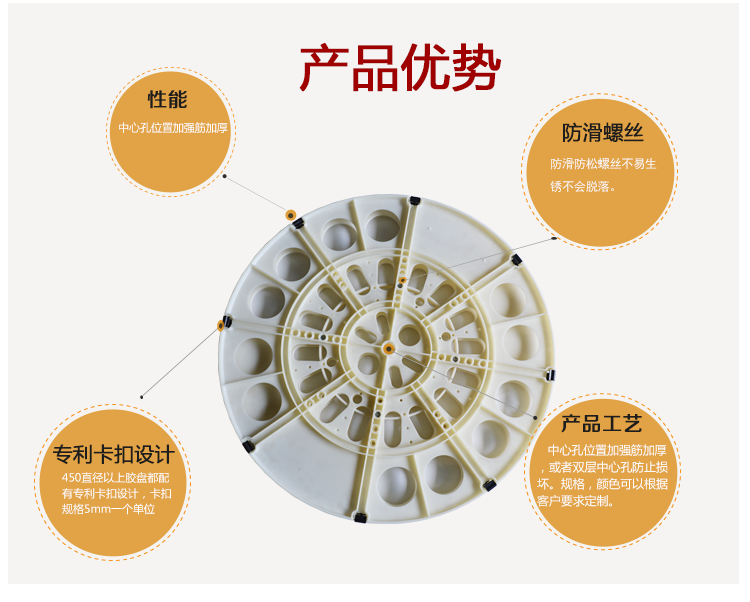 产品优势

性能

中心孔位置加强筋加厚

防滑螺丝

防滑防松螺丝不易生锈不会脱落。

专利卡扣设计

450直径以上胶盘都配有专利卡扣设计，卡扣规格5mm一个单位

产品工艺

中心孔位置加强筋加厚，或者双层中心孔防止损坏。规格，颜色可以根据客户要求定制。