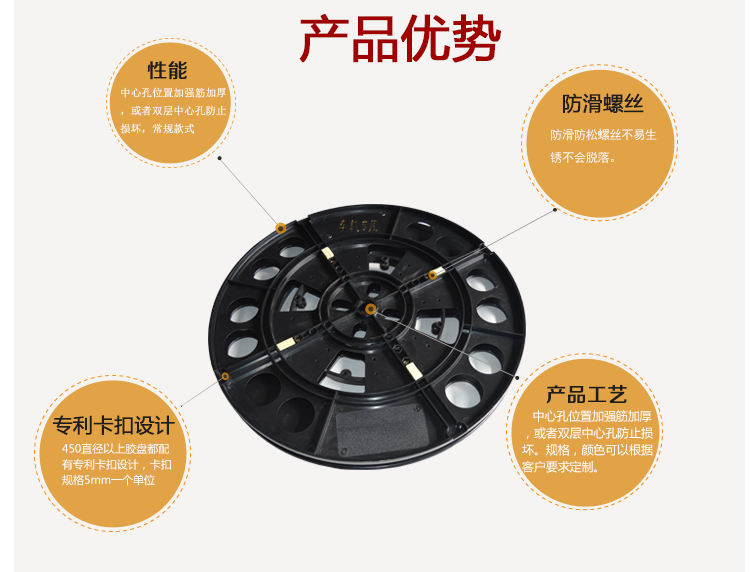 产品优势

性能
中心孔位置加强筋加厚，或者双层中心孔防止损坏，常规款式

防滑螺丝
防滑防松螺丝不易生锈不会脱落。

专利卡扣设计
450直径以上胶盘都配有专利卡扣设计，卡扣规格5mm一个单位

产品工艺
中心孔位置加强筋加厚，或者双层中心孔防止损坏。规格，颜色可以根据客户要求定制。