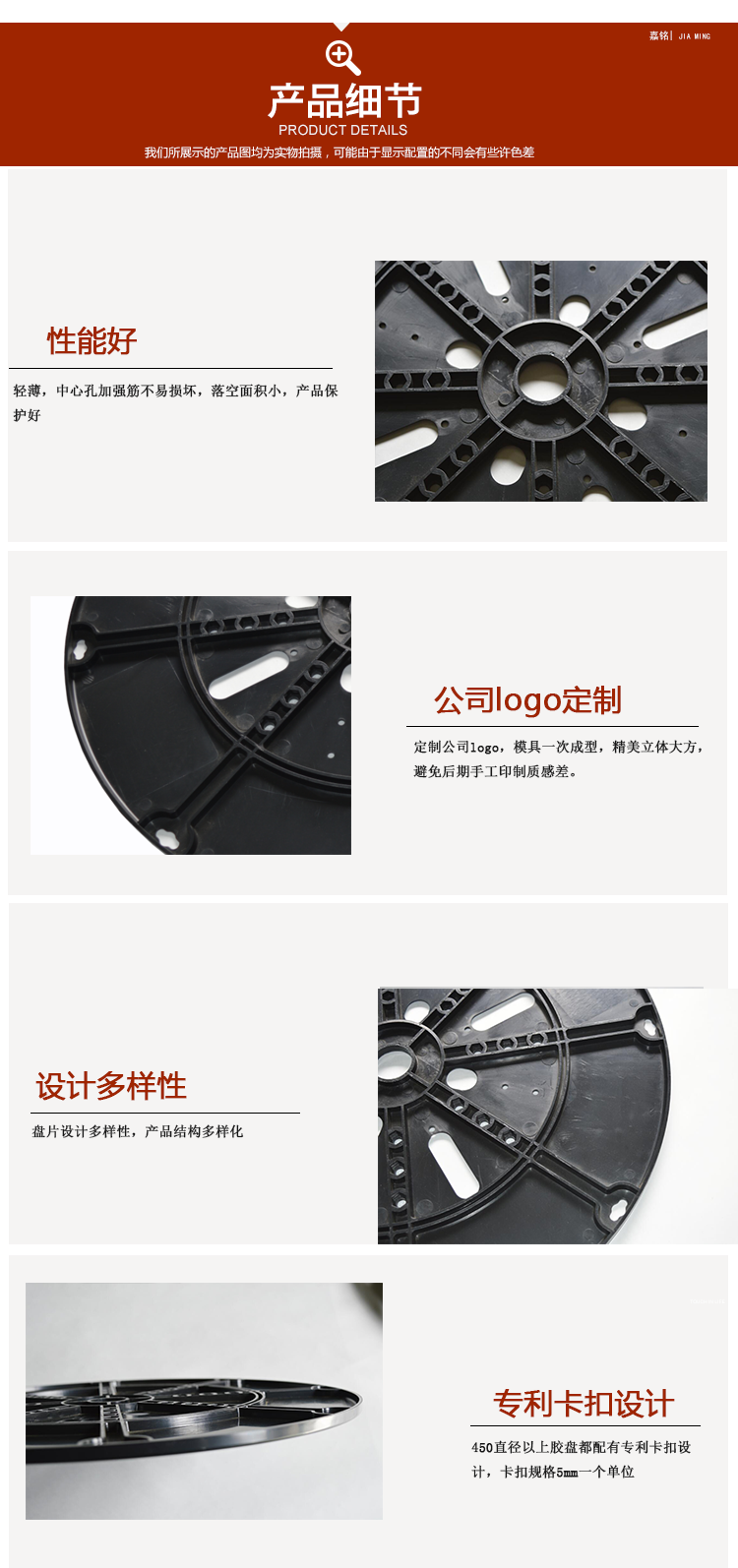 嘉铭 | JIA MING

产品细节
PRODUCT DETAILS
我们所展示的产品图均为实物拍摄，可能由于显示配置的不同会有些许色差

性能好
轻薄，中心孔加强筋不易损坏，落空面积小，产品保护好

公司logo定制
定制公司logo，模具一次成型，精美立体大方，避免后期手工印制质感差。

设计多样性
盘片设计多样性，产品结构多样化

专利卡扣设计
450直径以上胶盘都配有专利卡扣设计，卡扣规格5mm一个单位